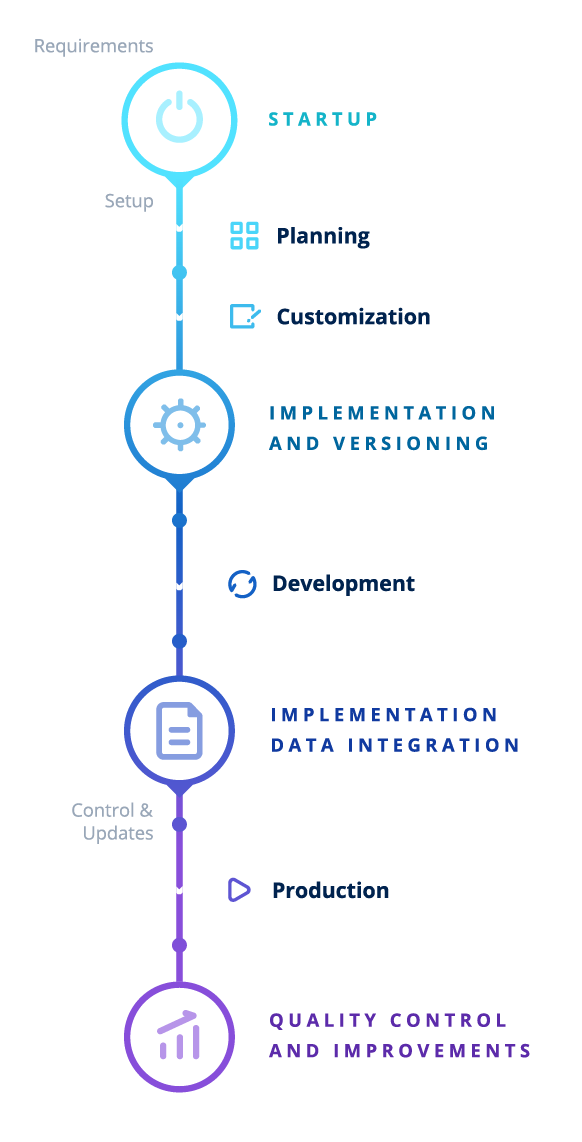 Requirements

STARTUP

Setup

Planning

Customization

IMPLEMENTATION AND VERSIONING

Development

IMPLEMENTATION DATA INTEGRATION

Control & Updates

Production

QUALITY CONTROL AND IMPROVEMENTS